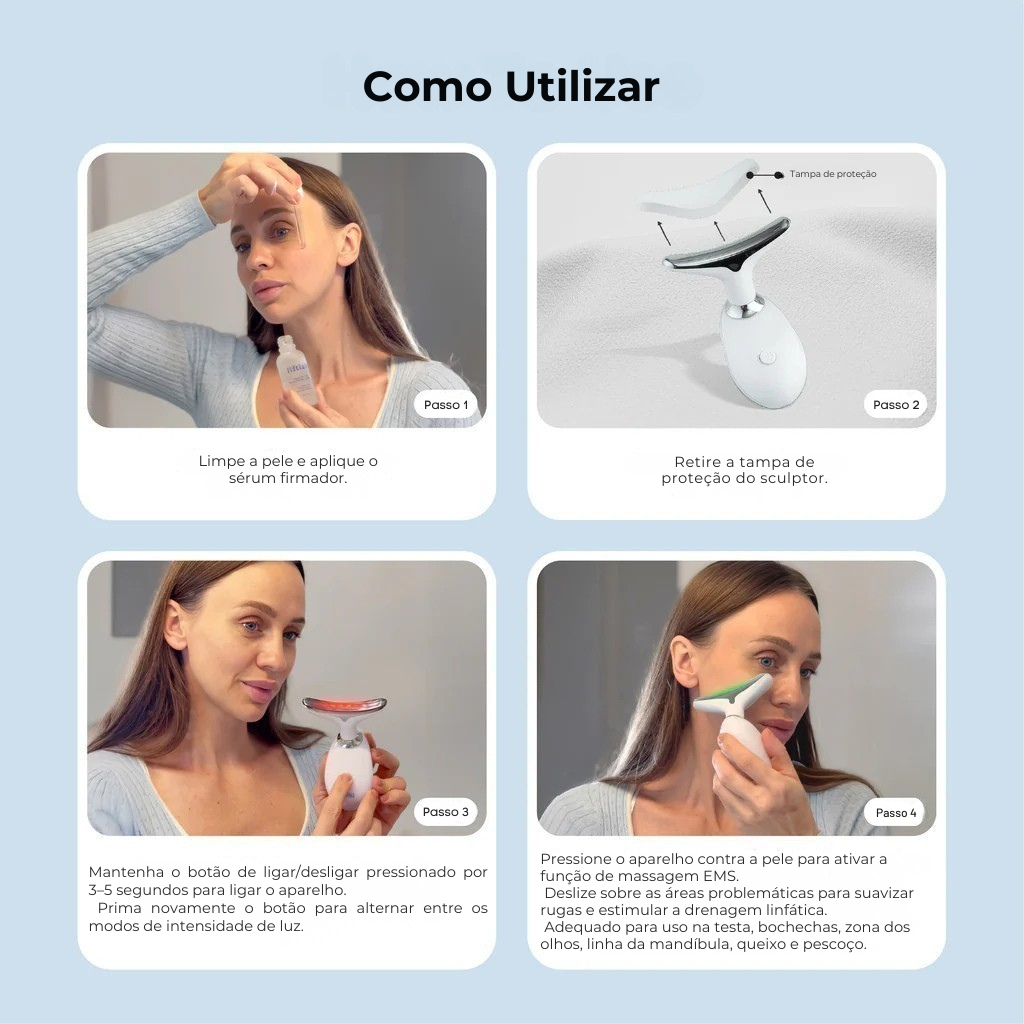 Como Utilizar

Passo 1

Limpe a pele e aplique o sérum firmador.

Tampa de proteção

Passo 2

Retire a tampa de proteção do sculptor.

Passo 3

Mantenha o botão de ligar/desligar pressionado por 3–5 segundos para ligar o aparelho.
Prima novamente o botão para alternar entre os modos de intensidade de luz.

Passo 4

Pressione o aparelho contra a pele para ativar a função de massagem EMS.
Deslize sobre as áreas problemáticas para suavizar rugas e estimular a drenagem linfática.
Adequado para uso na testa, bochechas, zona dos olhos, linha da mandíbula, queixo e pescoço.